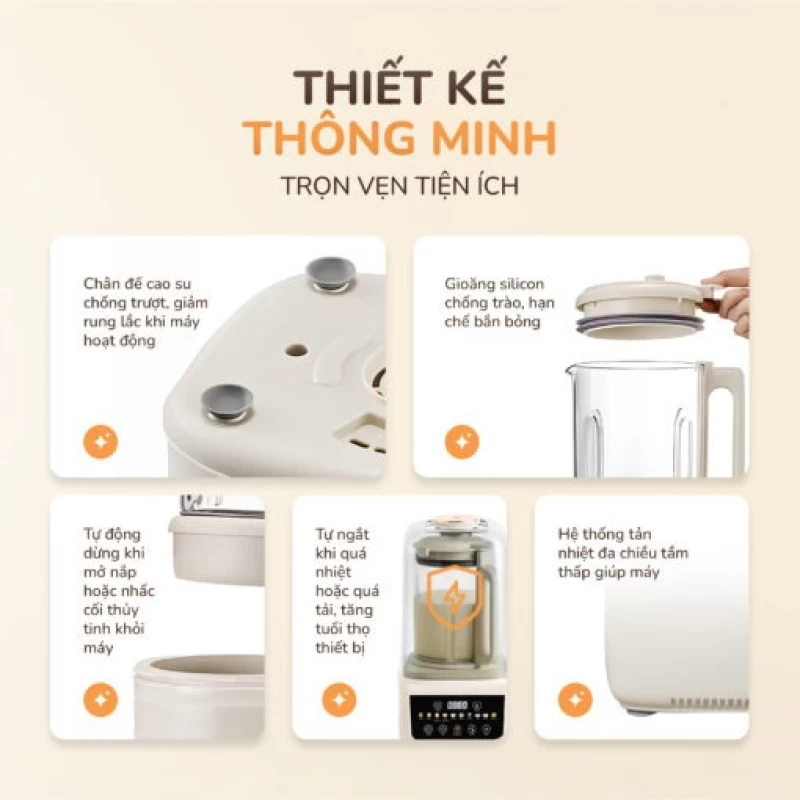 THIẾT KẾ
THÔNG MINH
TRỌN VẸN TIỆN ÍCH

Chân đế cao su chống trượt, giảm rung lắc khi máy hoạt động

Gioăng silicon chống trào, hạn chế bắn bỏng

Tự động dừng khi mở nắp hoặc nhấc cối thủy tinh khỏi máy

Tự ngắt khi quá nhiệt hoặc quá tải, tăng tuổi thọ thiết bị

Hệ thống tản nhiệt đa chiều tầm thấp giúp máy